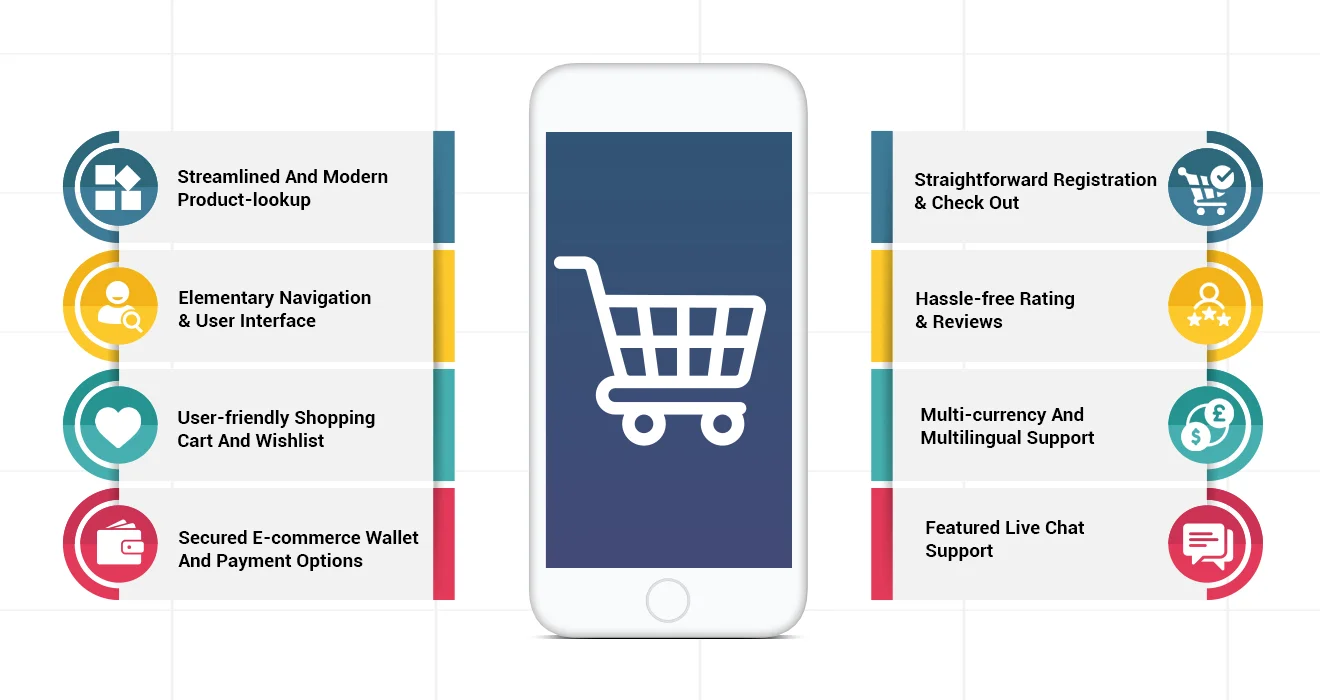 Streamlined And Modern Product-lookup

Elementary Navigation & User Interface

User-friendly Shopping Cart And Wishlist

Secured E-commerce Wallet And Payment Options

Straightforward Registration & Check Out

Hassle-free Rating & Reviews

Multi-currency And Multilingual Support

Featured Live Chat Support